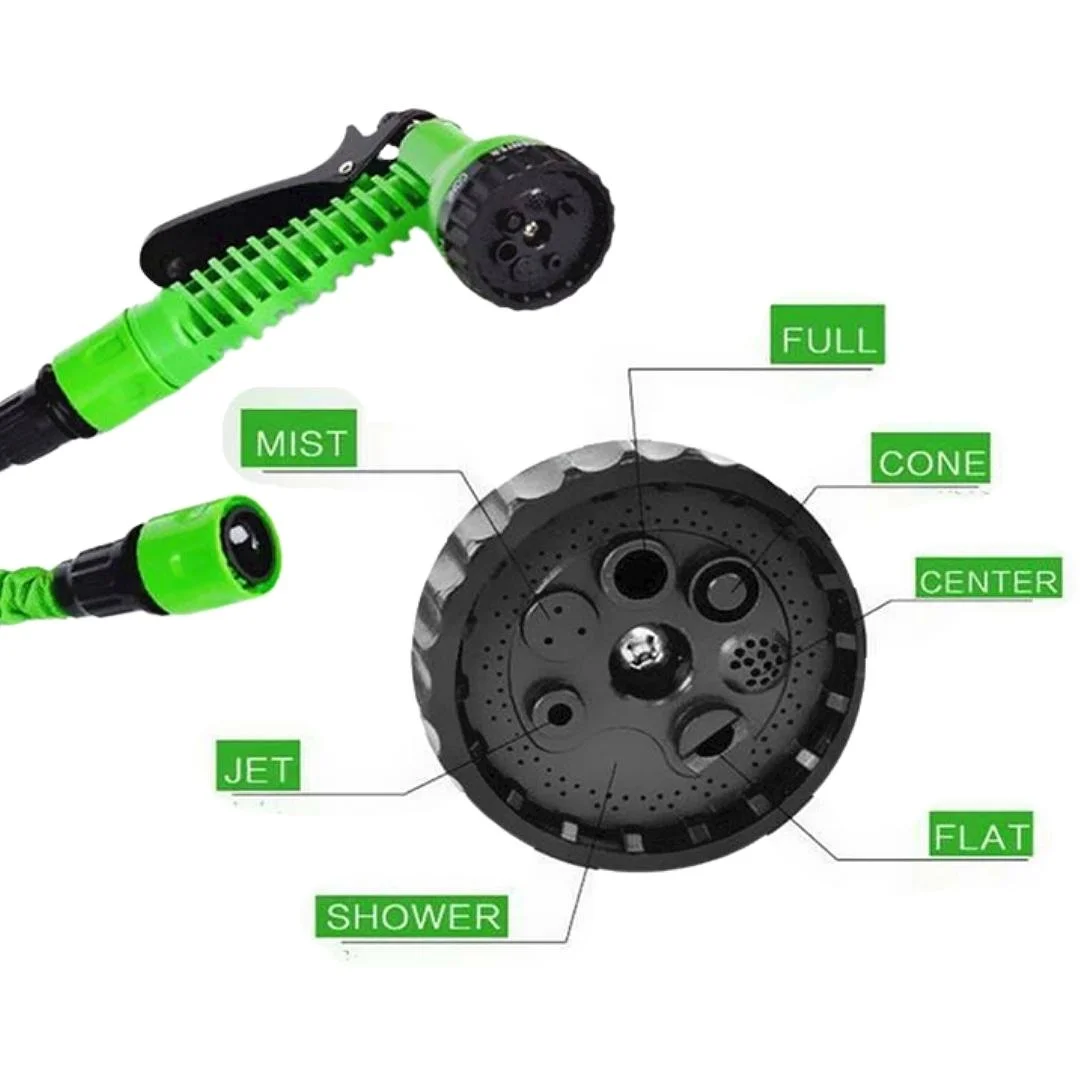 FULL

MIST

CONE

CENTER

JET

FLAT

SHOWER