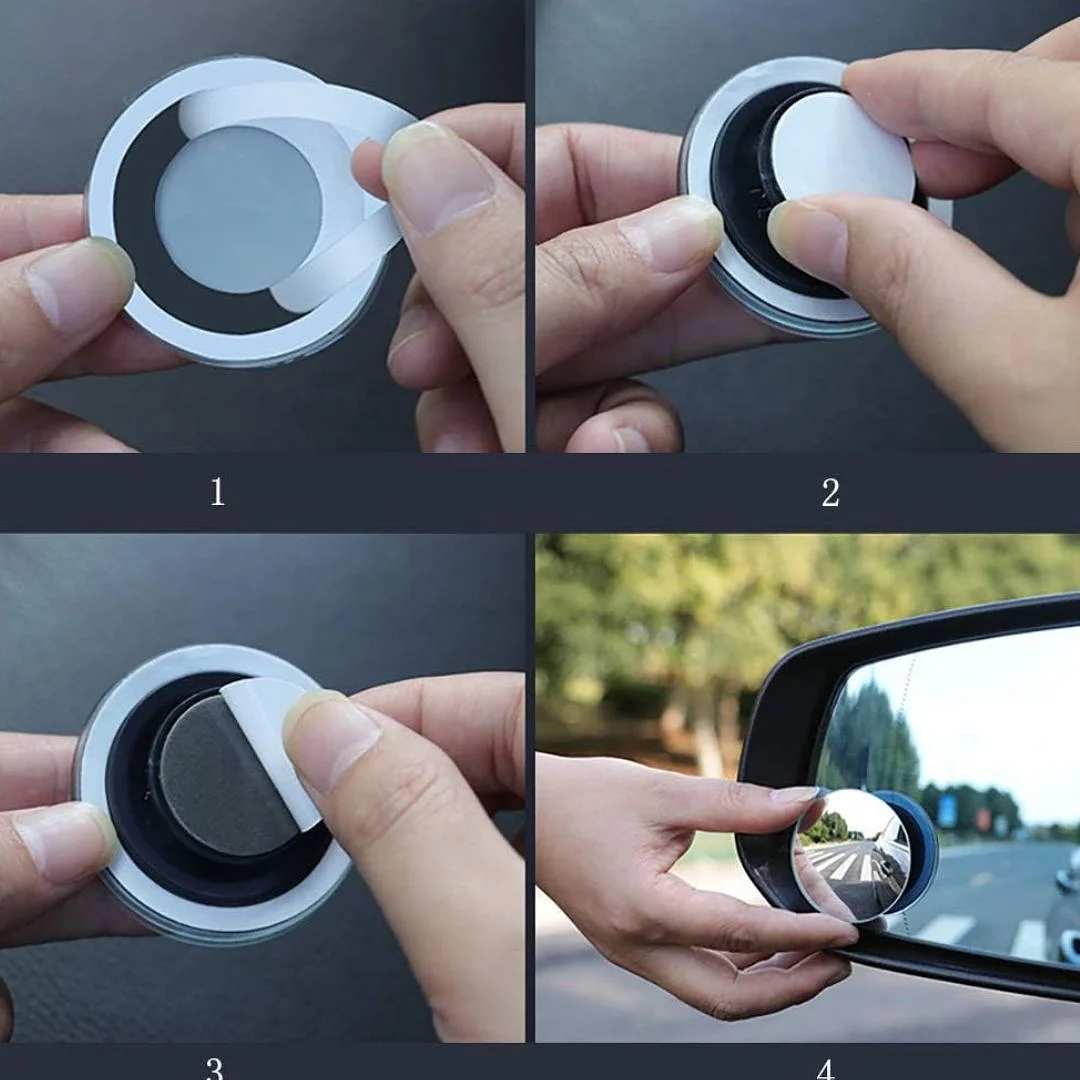 1

2

3

4