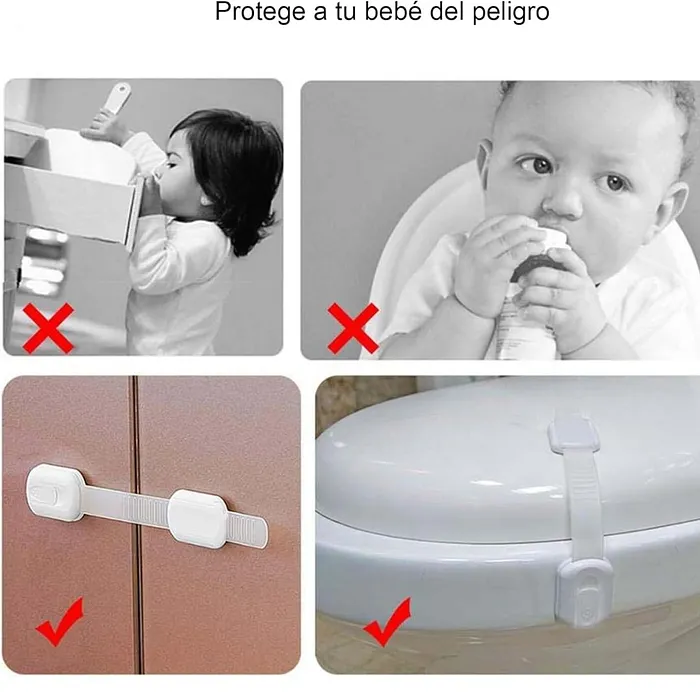 Protege a tu bebé del peligro