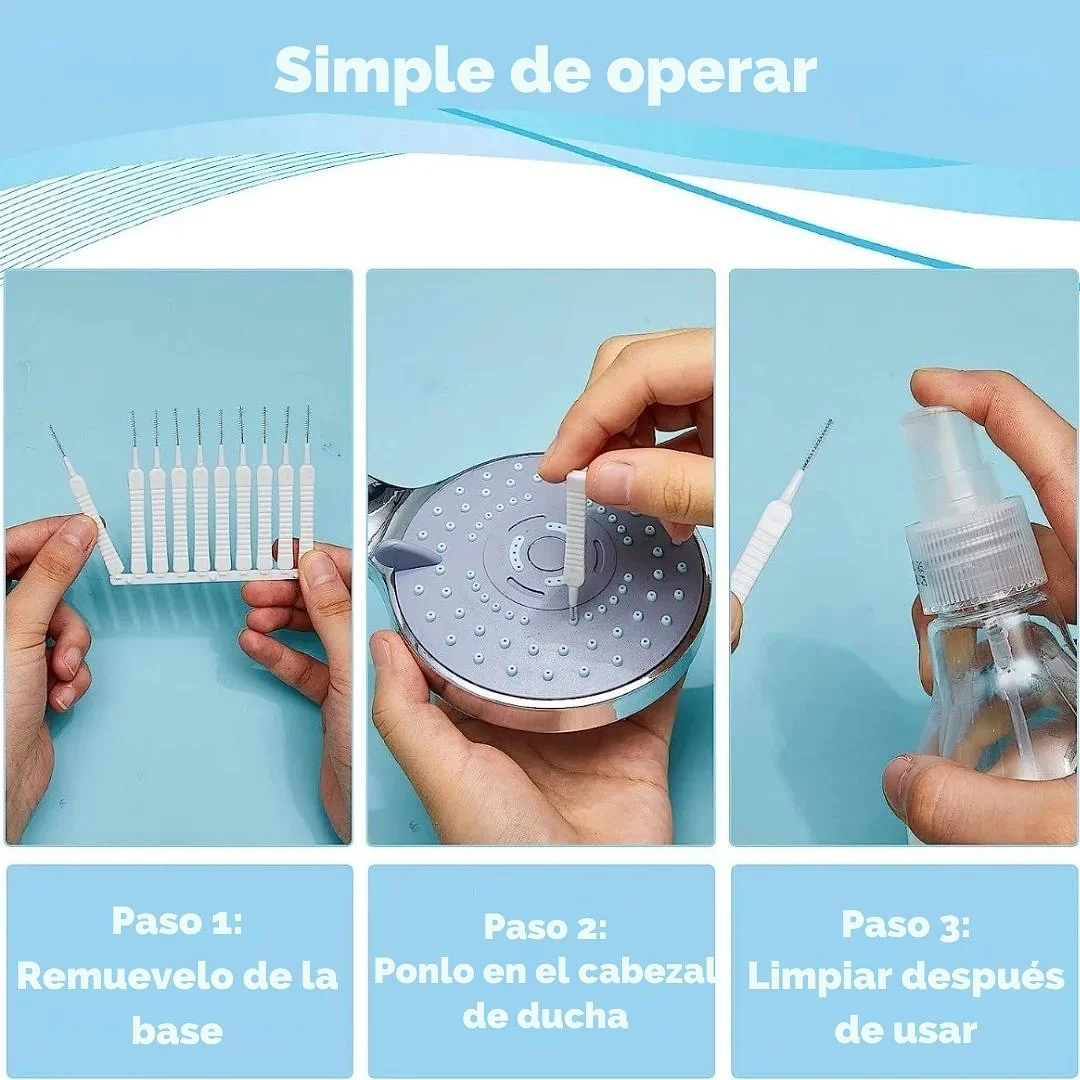 Simple de operar

Paso 1:
Remuevelo de la base

Paso 2:
Ponlo en el cabezal de ducha

Paso 3:
Limpiar después de usar