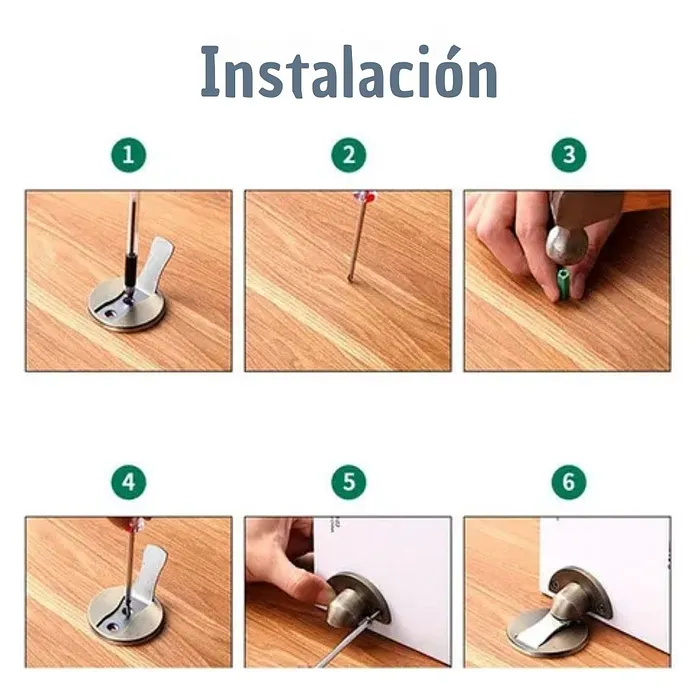 Instalación

1

2

3

4

5

6