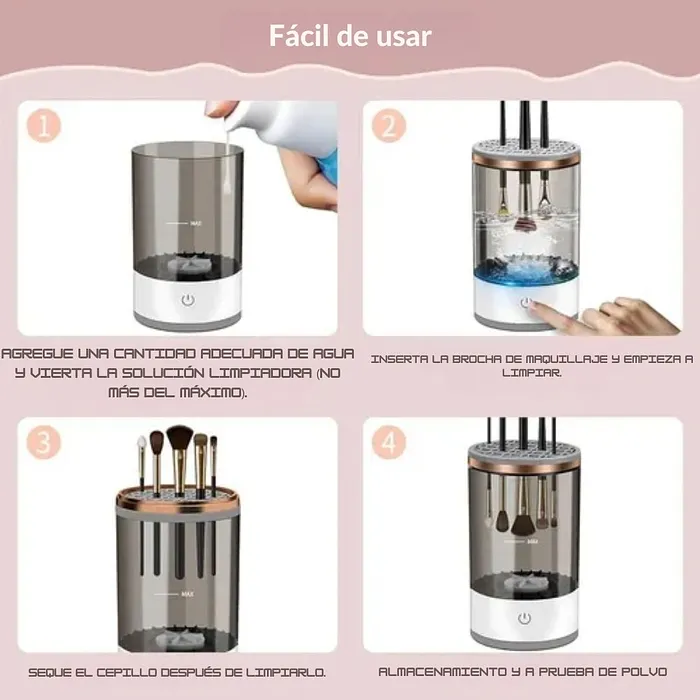 Fácil de usar

1

MAX

AGREGUE UNA CANTIDAD ADECUADA DE AGUA Y VIERTA LA SOLUCIÓN LIMPIADORA (NO MÁS DEL MÁXIMO).

2

INSERTA LA BROCHA DE MAQUILLAJE Y EMPIEZA A LIMPIAR.

3

MAX

SEQUE EL CEPILLO DESPUÉS DE LIMPIARLO.

4

MAX

ALMACENAMIENTO Y A PRUEBA DE POLVO